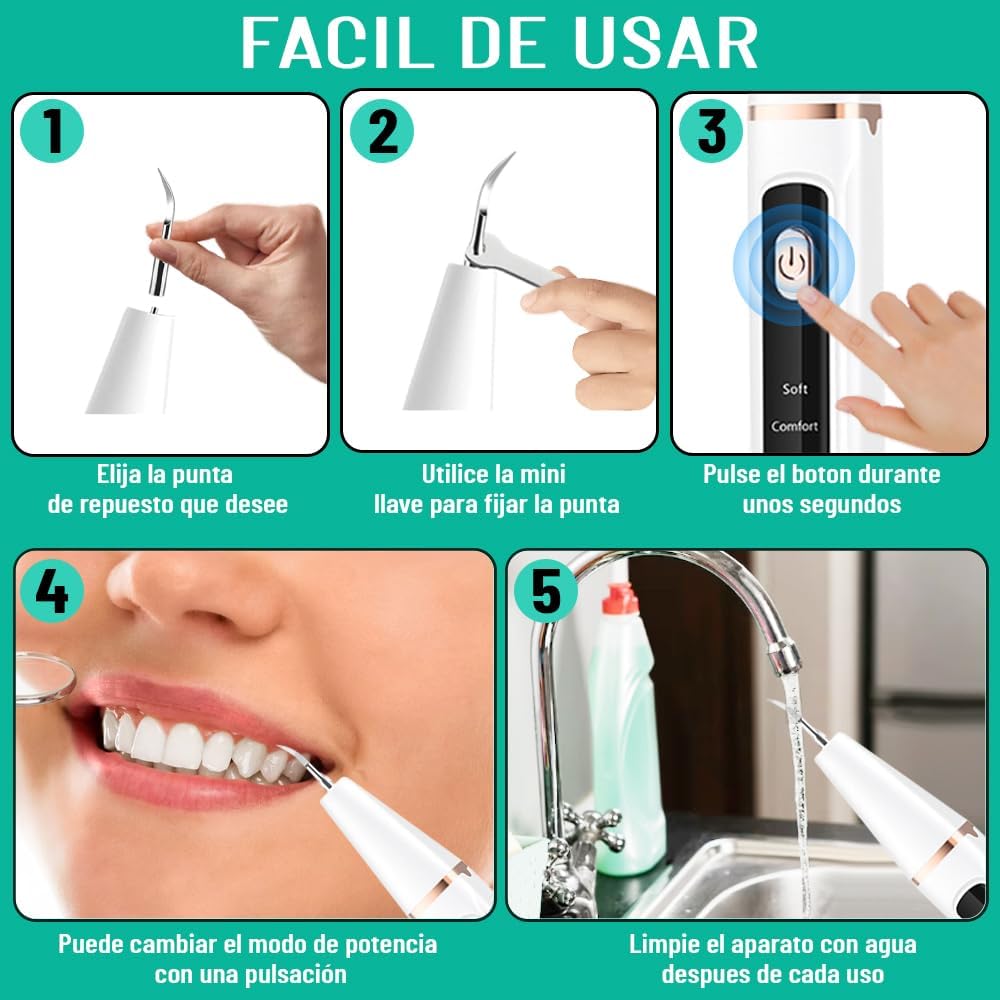 FACIL DE USAR

1

Elija la punta de repuesto que desee

2

Utilice la mini llave para fijar la punta

3

Soft

Comfort

Pulse el boton durante unos segundos

4

Puede cambiar el modo de potencia con una pulsación

5

Limpie el aparato con agua despues de cada uso