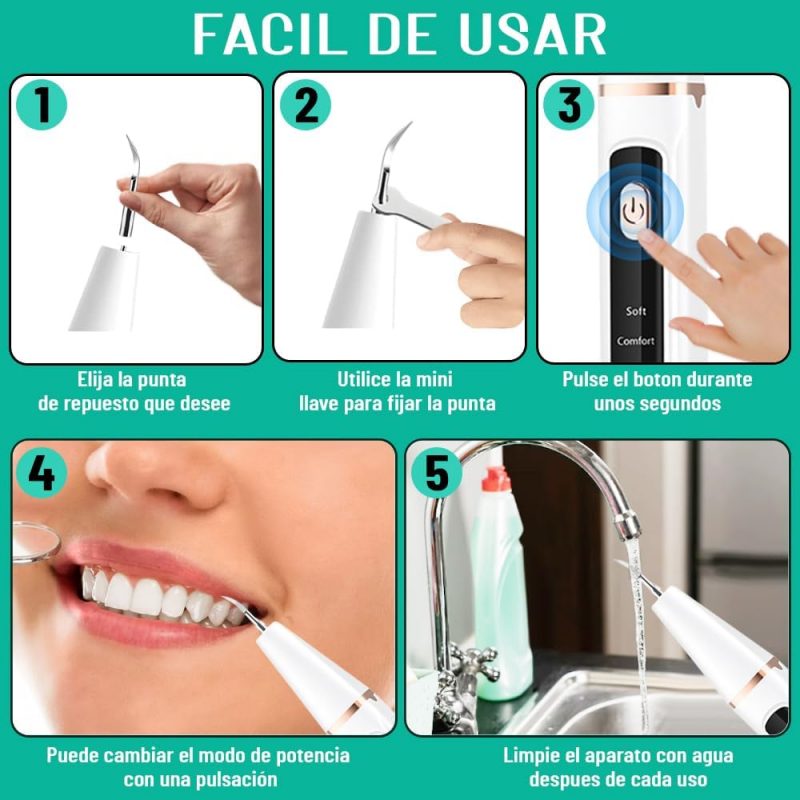 FACIL DE USAR

1

Elija la punta de repuesto que desee

2

Utilice la mini llave para fijar la punta

3

Soft

Comfort

Pulse el boton durante unos segundos

4

Puede cambiar el modo de potencia con una pulsación

5

Limpie el aparato con agua despues de cada uso