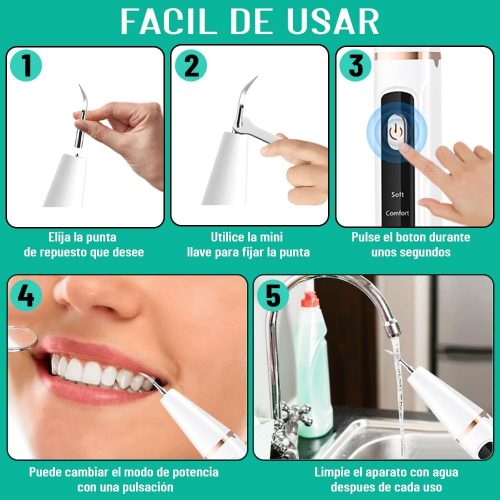 FACIL DE USAR

1

Elija la punta de repuesto que desee

2

Utilice la mini llave para fijar la punta

3

Soft

Comfort

Pulse el boton durante unos segundos

4

Puede cambiar el modo de potencia con una pulsación

5

Limpie el aparato con agua despues de cada uso